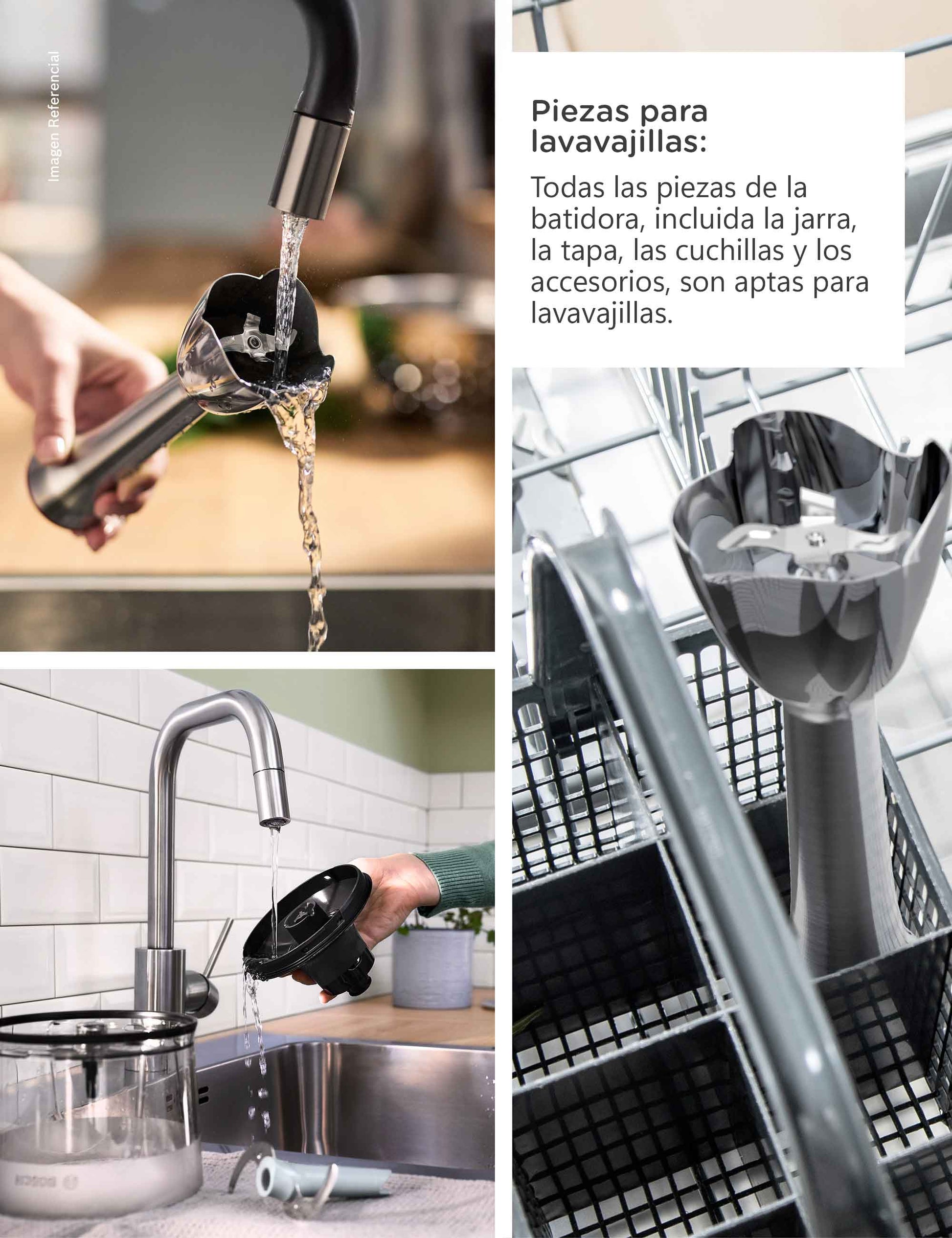 Imagen Referencial

Piezas para lavavajillas:

Todas las piezas de la batidora, incluida la jarra, la tapa, las cuchillas y los accesorios, son aptas para lavavajillas.

BOSCH