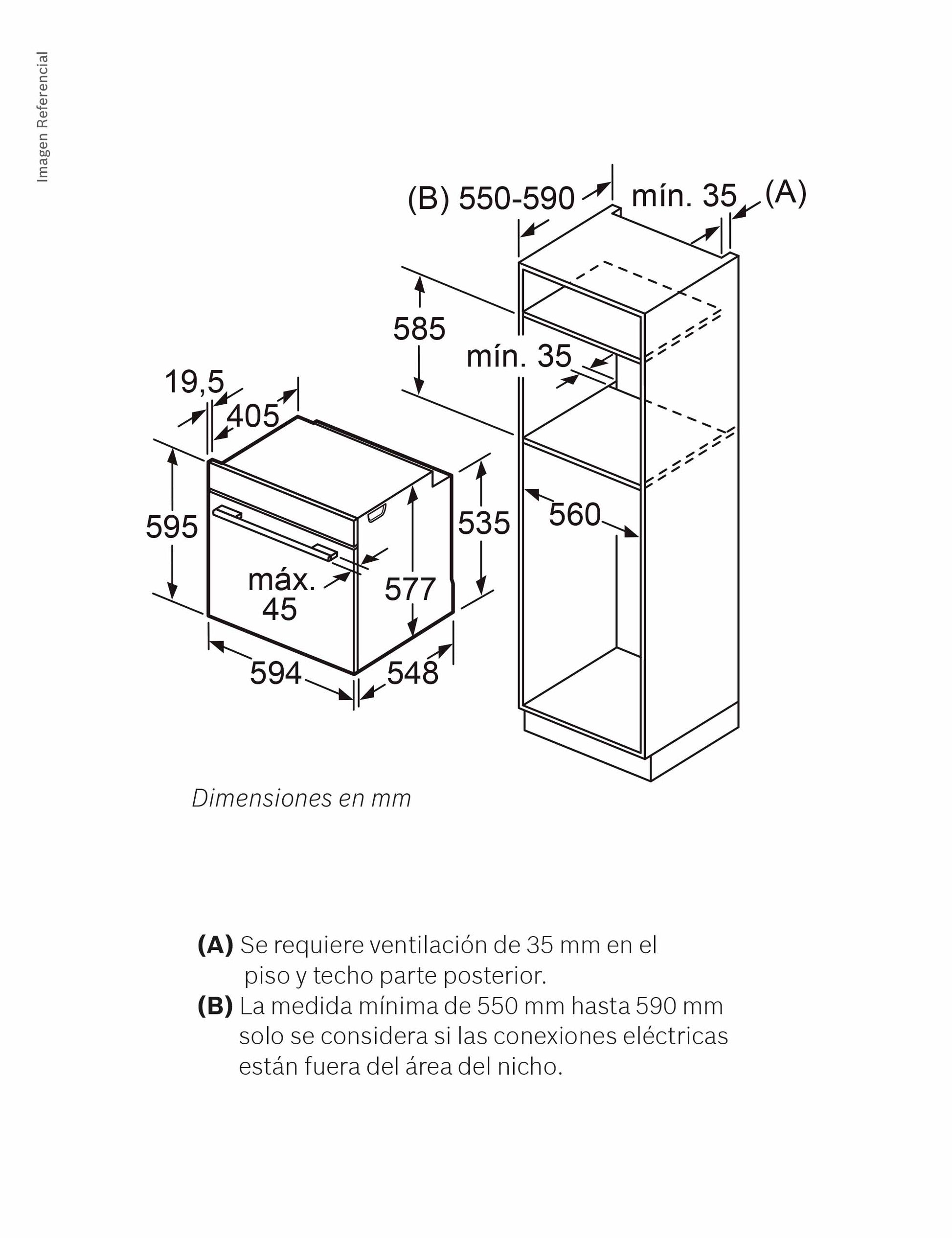 Imagen Referencial

(B) 550-590

mín. 35

(A)

585

mín. 35

19,5

405

595

535

560

máx. 45

577

594

548

Dimensiones en mm

**(A)** Se requiere ventilación de 35 mm en el piso y techo parte posterior.
**(B)** La medida mínima de 550 mm hasta 590 mm solo se considera si las conexiones eléctricas están fuera del área del nicho.