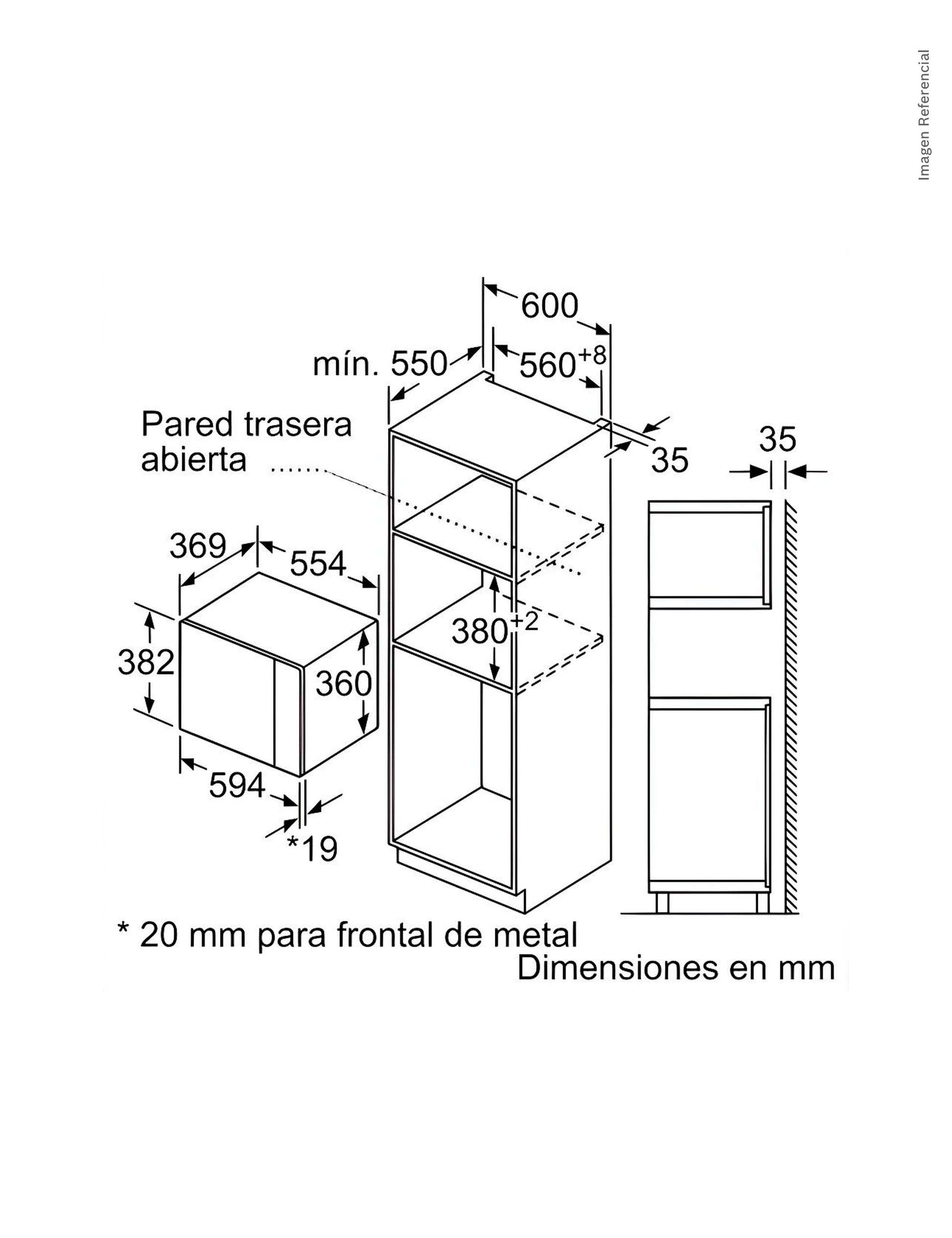 Imagen Referencial

600

mín. 550

$560^{+8}$

Pared trasera abierta

35

35

369

554

382

360

$380^{+2}$

594

*19

* 20 mm para frontal de metal

Dimensiones en mm